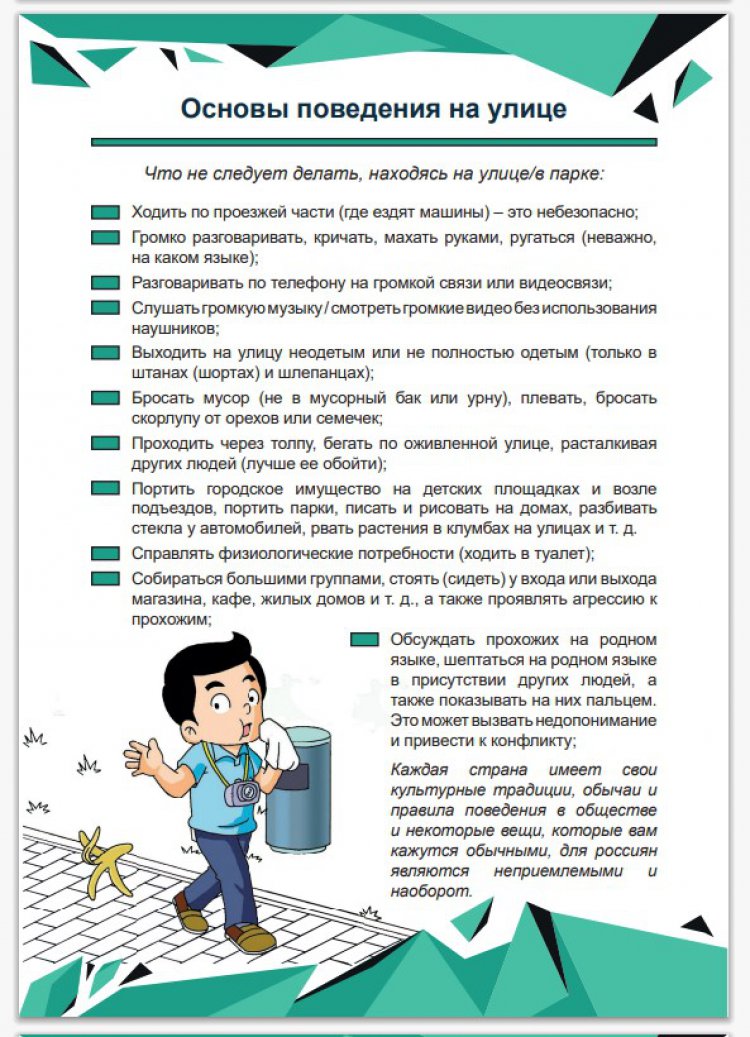 Основы поведения на улице

Что не следует делать, находясь на улице/в парке:

Ходить по проезжей части (где ездят машины) – это небезопасно;

Громко разговаривать, кричать, махать руками, ругаться (неважно, на каком языке);

Разговаривать по телефону на громкой связи или видеосвязи;

Слушать громкую музыку / смотреть громкие видео без использования наушников;

Выходить на улицу неодетым или не полностью одетым (только в штанах (шортах) и шлепанцах);

Бросать мусор (не в мусорный бак или урну), плевать, бросать скорлупу от орехов или семечек;

Проходить через толпу, бегать по оживленной улице, расталкивая других людей (лучше ее обойти);

Портить городское имущество на детских площадках и возле подъездов, портить парки, писать и рисовать на домах, разбивать стекла у автомобилей, рвать растения в клумбах на улицах и т. д.

Справлять физиологические потребности (ходить в туалет);

Собираться большими группами, стоять (сидеть) у входа или выхода магазина, кафе, жилых домов и т. д., а также проявлять агрессию к прохожим;

Обсуждать прохожих на родном языке, шептаться на родном языке в присутствии других людей, а также показывать на них пальцем. Это может вызвать недопонимание и привести к конфликту;

Каждая страна имеет свои культурные традиции, обычаи и правила поведения в обществе и некоторые вещи, которые вам кажутся обычными, для россиян являются неприемлемыми и наоборот.